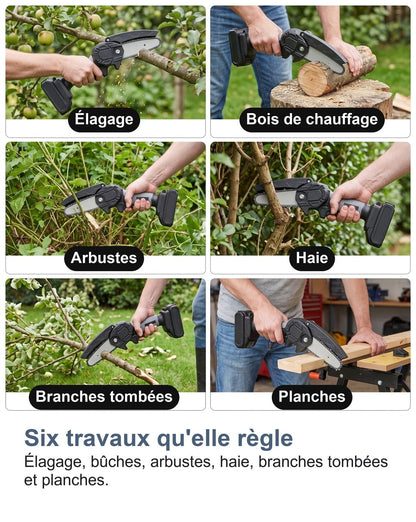 Élagage

Bois de chauffage

Arbustes

Haie

Branches tombées

Planches

Six travaux qu'elle règle

Élagage, bûches, arbustes, haie, branches tombées et planches.