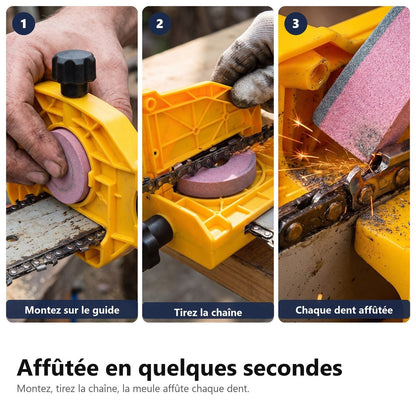 1

Montez sur le guide

2

Tirez la chaîne

3

Chaque dent affûtée

Affûtée en quelques secondes

Montez, tirez la chaîne, la meule affûte chaque dent.